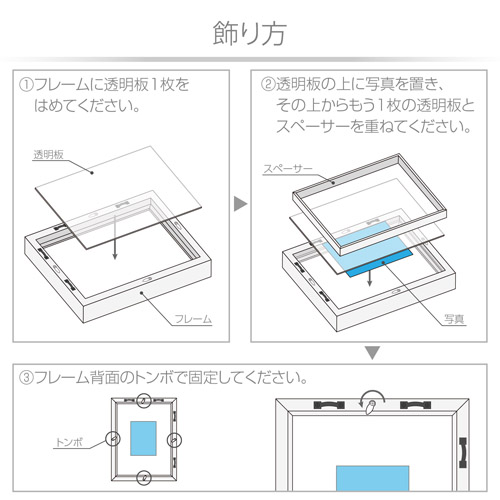 飾り方

①フレームに透明板1枚をはめてください。

透明板

フレーム

②透明板の上に写真を置き、その上からもう1枚の透明板とスペーサーを重ねてください。

スペーサー

写真

③フレーム背面のトンボで固定してください。

トンボ