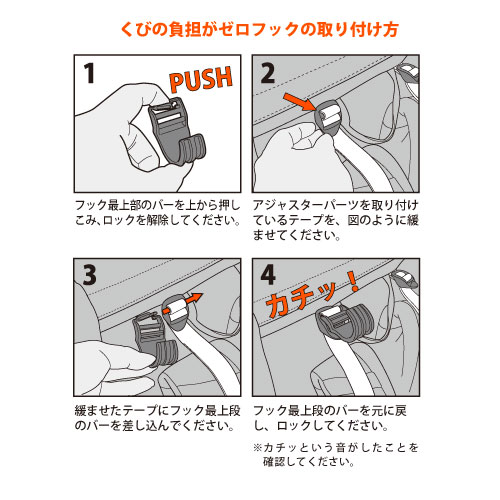 くびの負担がゼロフックの取り付け方

1

PUSH

フック最上部のバーを上から押しこみ、ロックを解除してください。

2

アジャスターパーツを取り付けているテープを、図のように緩ませてください。

3

緩ませたテープにフック最上段のバーを差し込んでください。

4

カチッ！

フック最上段のバーを元に戻し、ロックしてください。

※カチッという音がしたことを確認してください。