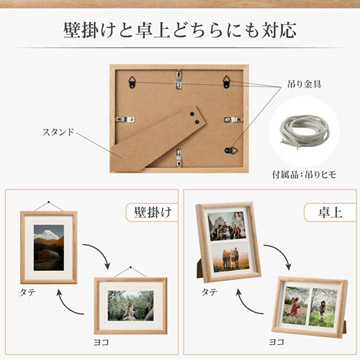 壁掛けと卓上どちらにも対応

吊り金具

スタンド

付属品：吊りヒモ

壁掛け

タテ

ヨコ

卓上

タテ

ヨコ