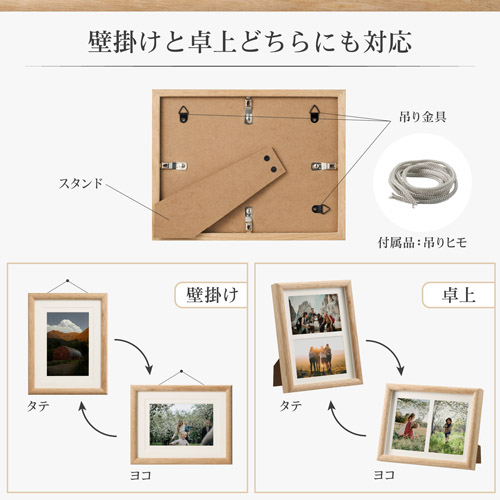 壁掛けと卓上どちらにも対応

吊り金具

スタンド

付属品：吊りヒモ

壁掛け

タテ

ヨコ

卓上

タテ

ヨコ