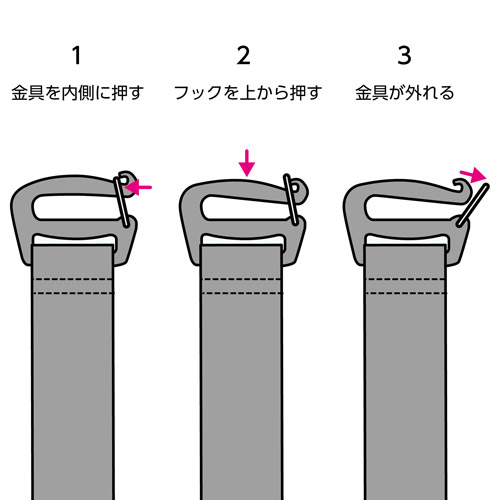 1
金具を内側に押す

2
フックを上から押す

3
金具が外れる